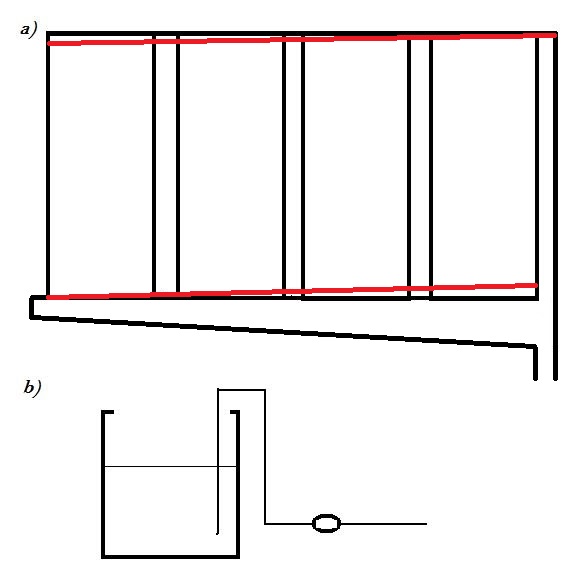 a)

b)