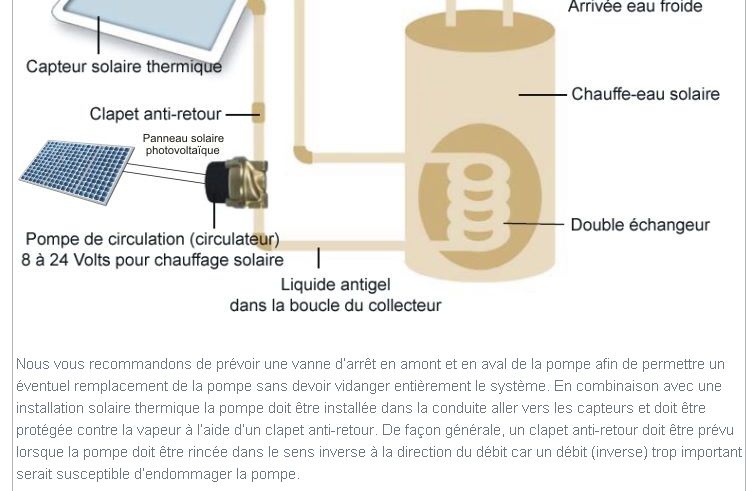 Arrivée eau froide

Capteur solaire thermique

Chauffe-eau solaire

Clapet anti-retour

Panneau solaire photovoltaïque

Double échangeur

Pompe de circulation (circulateur)
8 à 24 Volts pour chauffage solaire

Liquide antigel
dans la boucle du collecteur

Nous vous recommandons de prévoir une vanne d'arrêt en amont et en aval de la pompe afin de permettre un éventuel remplacement de la pompe sans devoir vidanger entièrement le système. En combinaison avec une installation solaire thermique la pompe doit être installée dans la conduite aller vers les capteurs et doit être protégée contre la vapeur à l'aide d'un clapet anti-retour. De façon générale, un clapet anti-retour doit être prévu lorsque la pompe doit être rincée dans le sens inverse à la direction du débit car un débit (inverse) trop important serait susceptible d'endommager la pompe.