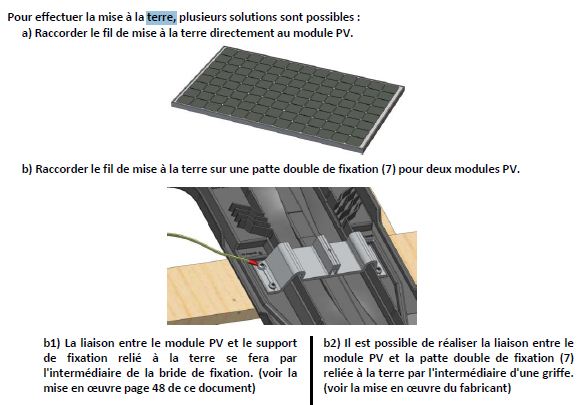 Pour effectuer la mise à la terre, plusieurs solutions sont possibles :
a) Raccorder le fil de mise à la terre directement au module PV.

b) Raccorder le fil de mise à la terre sur une patte double de fixation (7) pour deux modules PV.

b1) La liaison entre le module PV et le support de fixation relié à la terre se fera par l'intermédiaire de la bride de fixation. (voir la mise en œuvre page 48 de ce document)

b2) Il est possible de réaliser la liaison entre le module PV et la patte double de fixation (7) reliée à la terre par l'intermédiaire d'une griffe. (voir la mise en œuvre du fabricant)