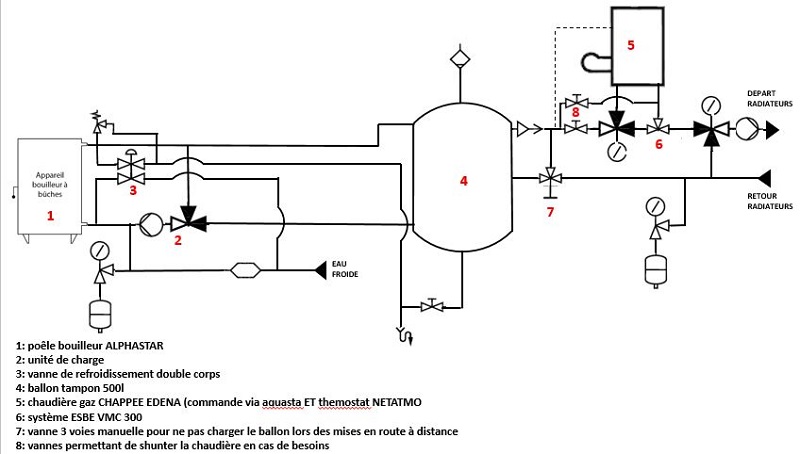 Appareil bouilleur à bûches

1

3

2

EAU FROIDE

4

5

8

6

7

DEPART RADIATEURS

RETOUR RADIATEURS

1: poêle bouilleur ALPHASTAR
2: unité de charge
3: vanne de refroidissement double corps
4: ballon tampon 500l
5: chaudière gaz CHAPPEE EDENA (commande via aquasta ET themostat NETATMO
6: système ESBE VMC 300
7: vanne 3 voies manuelle pour ne pas charger le ballon lors des mises en route à distance
8: vannes permettant de shunter la chaudière en cas de besoins