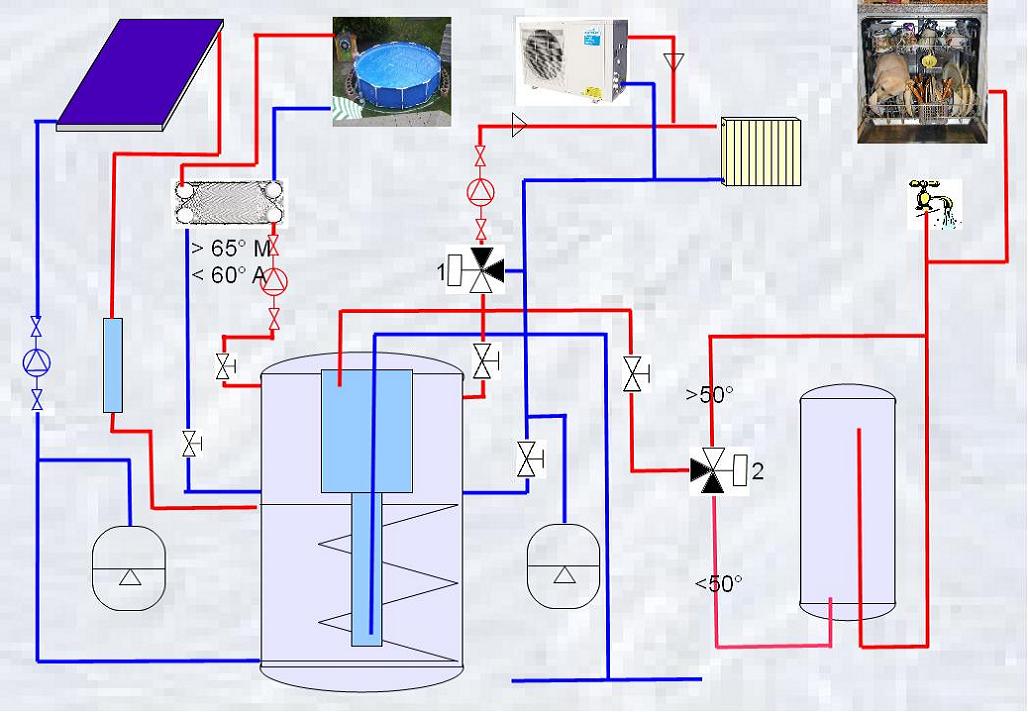 > 65° M
< 60° A
1
>50°
2
<50°